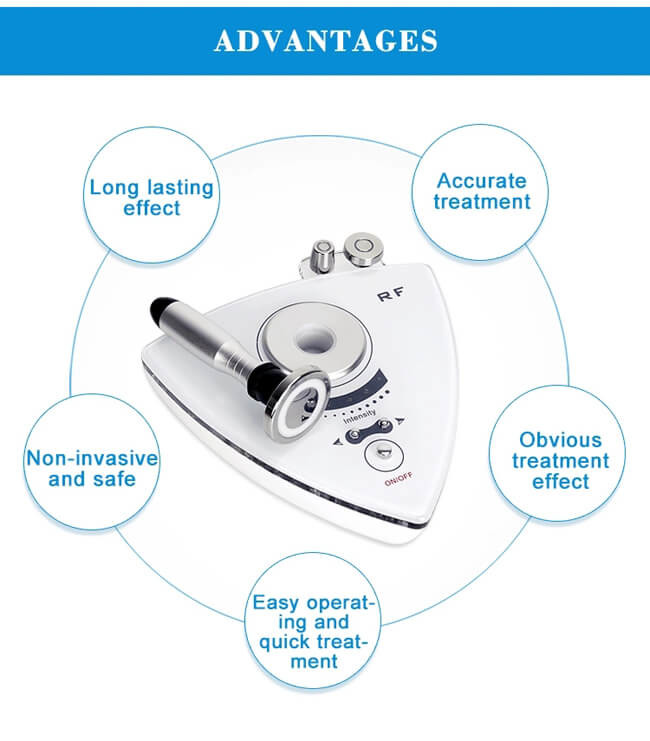 ADVANTAGES

Long lasting effect

Accurate treatment

RF

Intensity

ON/OFF

Non-invasive and safe

Obvious treatment effect

Easy operating and quick treatment